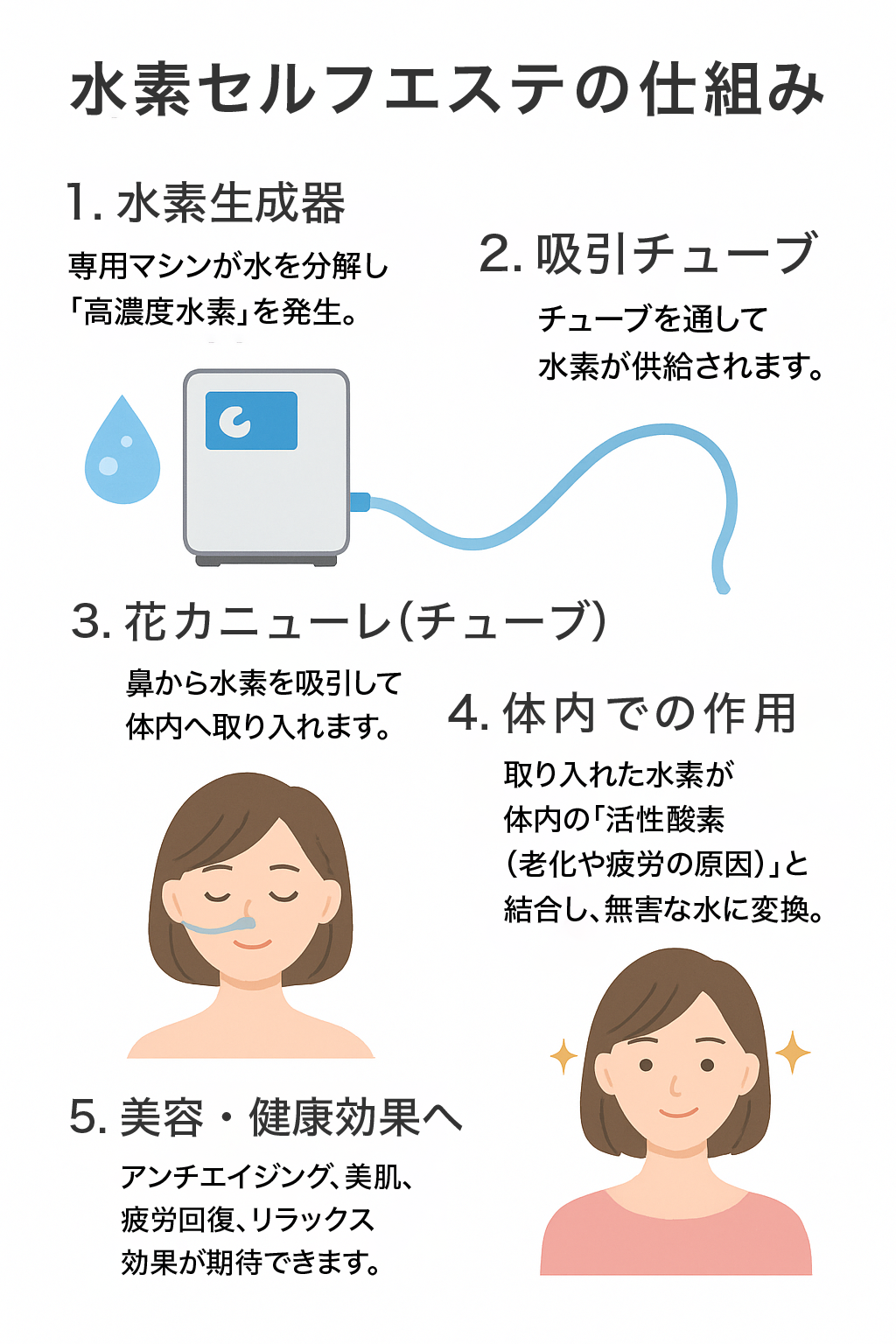 水素セルフエステの仕組み

1. 水素生成器

専用マシンが水を分解し「高濃度水素」を発生。

2. 吸引チューブ

チューブを通して水素が供給されます。

3. 花カニューレ(チューブ)

鼻から水素を吸引して体内へ取り入れます。

4. 体内での作用

取り入れた水素が体内の「活性酸素(老化や疲労の原因)」と結合し、無害な水に変換。

5. 美容・健康効果へ

アンチエイジング、美肌、疲労回復、リラックス効果が期待できます。